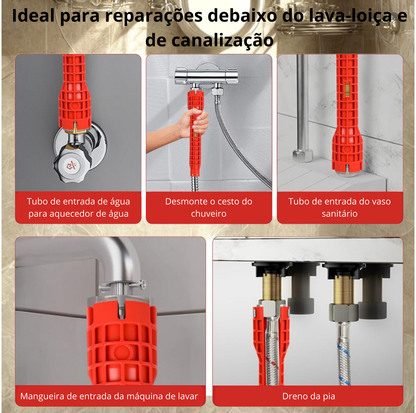 Ideal para reparações debaixo do lava-loiça e de canalização

Tubo de entrada de água para aquecedor de água

Desmonte o cesto do chuveiro

Tubo de entrada do vaso sanitário

Mangueira de entrada da máquina de lavar

Dreno da pia