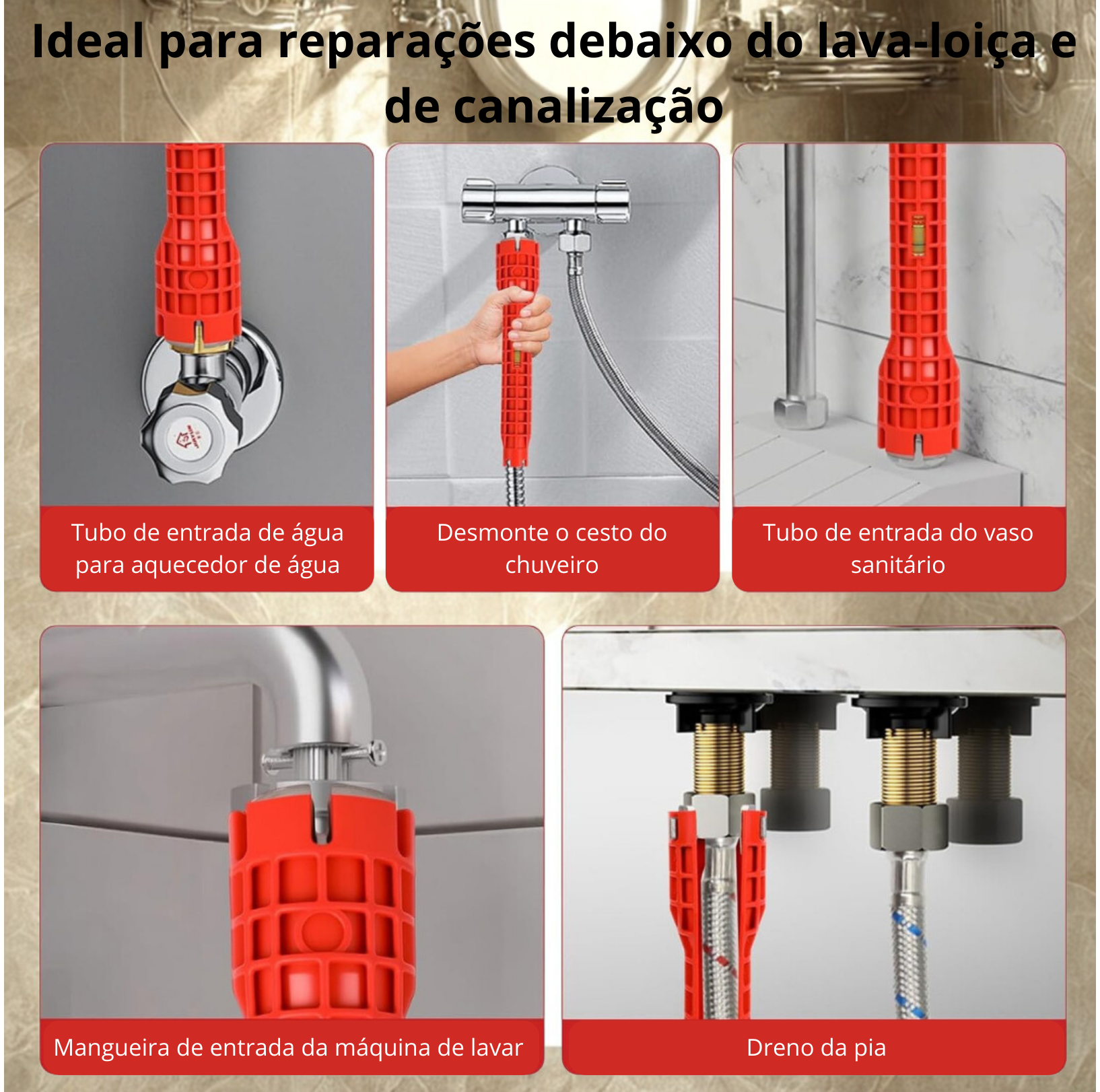 Ideal para reparações debaixo do lava-loiça e de canalização

Tubo de entrada de água para aquecedor de água

Desmonte o cesto do chuveiro

Tubo de entrada do vaso sanitário

Mangueira de entrada da máquina de lavar

Dreno da pia